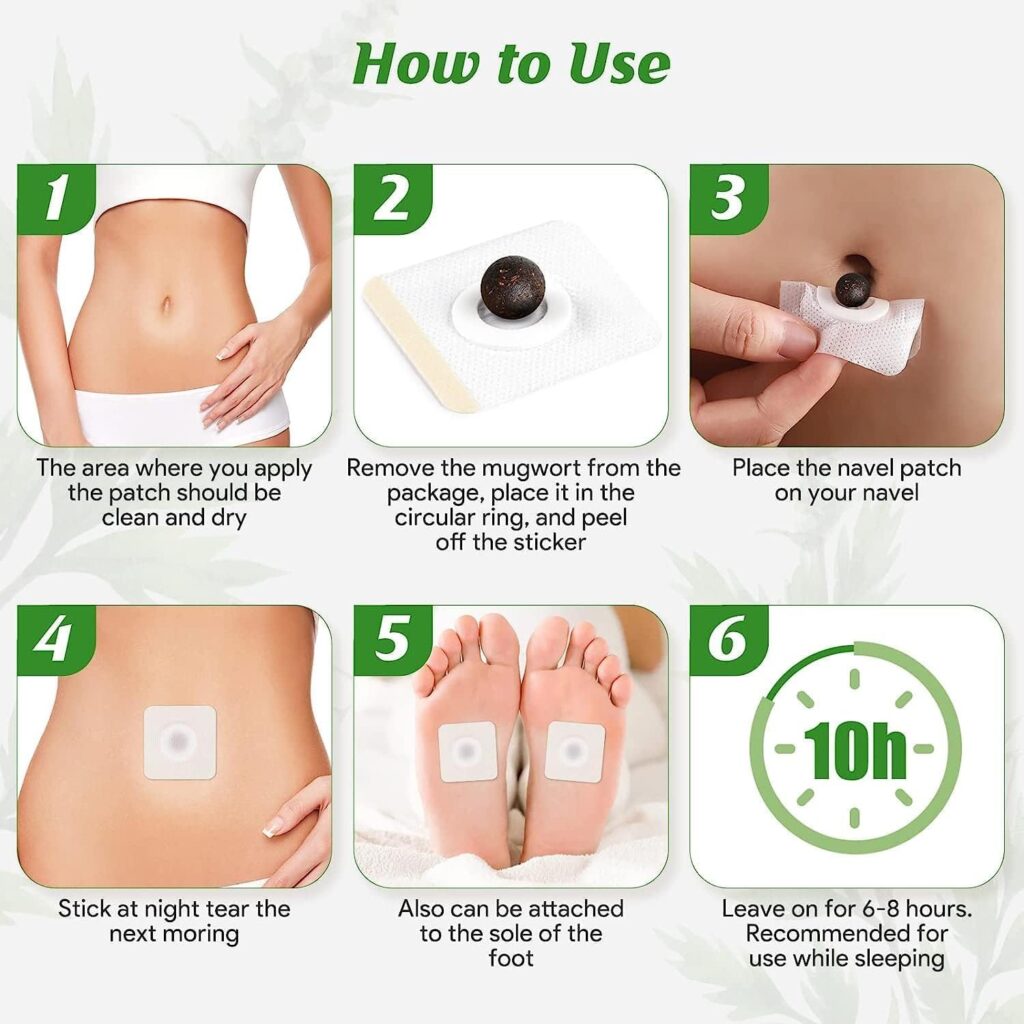 How to Use

1

The area where you apply the patch should be clean and dry

2

Remove the mugwort from the package, place it in the circular ring, and peel off the sticker

3

Place the navel patch on your navel

4

Stick at night tear the next moring

5

Also can be attached to the sole of the foot

6

10h

Leave on for 6-8 hours. Recommended for use while sleeping